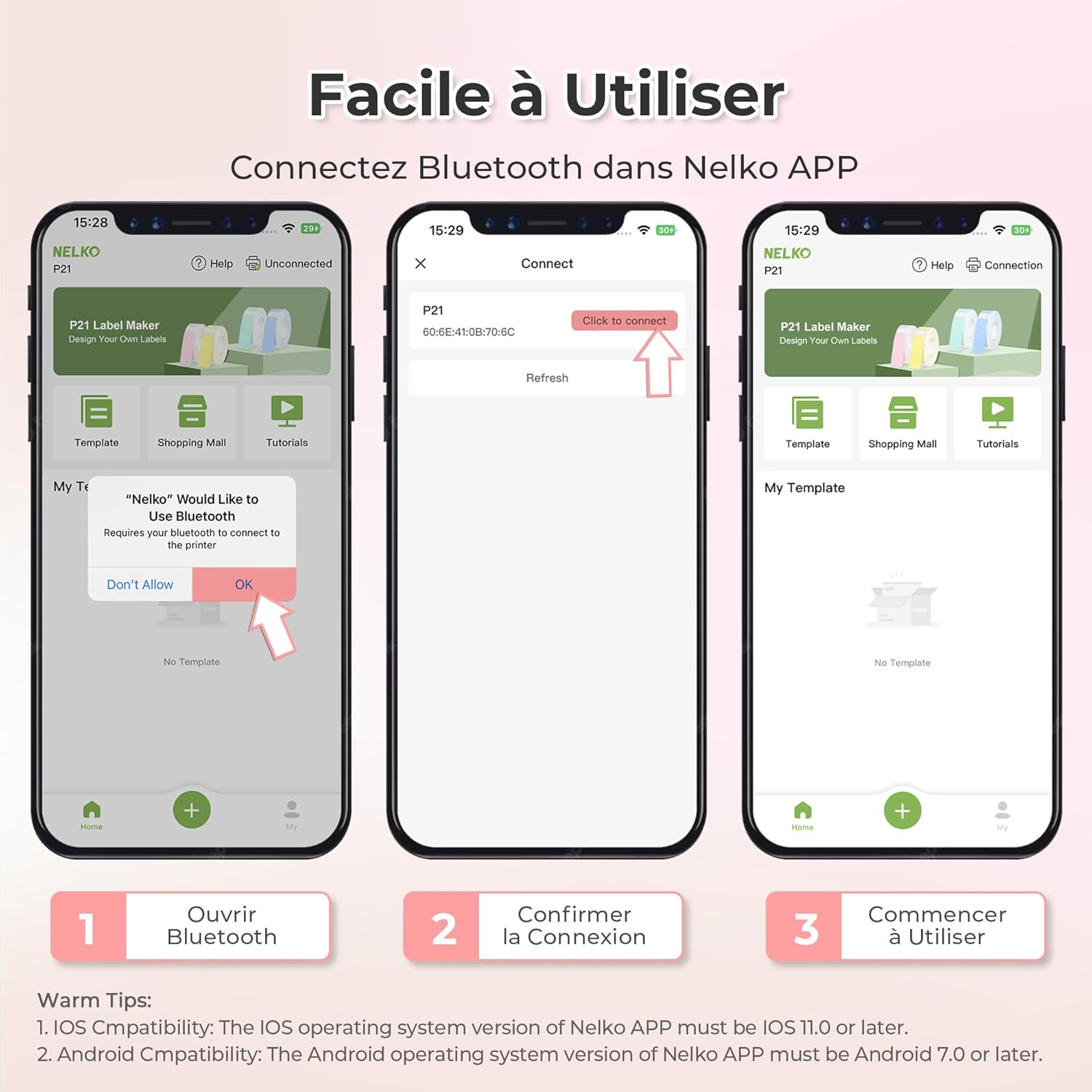 Facile à Utiliser

Connectez Bluetooth dans Nelko APP

15:28
29
NELKO
P21
Help
Unconnected
P21 Label Maker
Design Your Own Labels
Template
Shopping Mall
Tutorials
My Te
"Nelko" Would Like to Use Bluetooth
Requires your bluetooth to connect to the printer
Don't Allow
OK
No Template
Home
My

15:29
30
Connect
P21
60:6E:41:0B:70:6C
Click to connect
Refresh

15:29
30
NELKO
P21
Help
Connection
P21 Label Maker
Design Your Own Labels
Template
Shopping Mall
Tutorials
My Template
No Template
Home
My

1 Ouvrir Bluetooth

2 Confirmer la Connexion

3 Commencer à Utiliser

Warm Tips:
1. IOS Cmpatibility: The IOS operating system version of Nelko APP must be IOS 11.0 or later.
2. Android Cmpatibility: The Android operating system version of Nelko APP must be Android 7.0 or later.