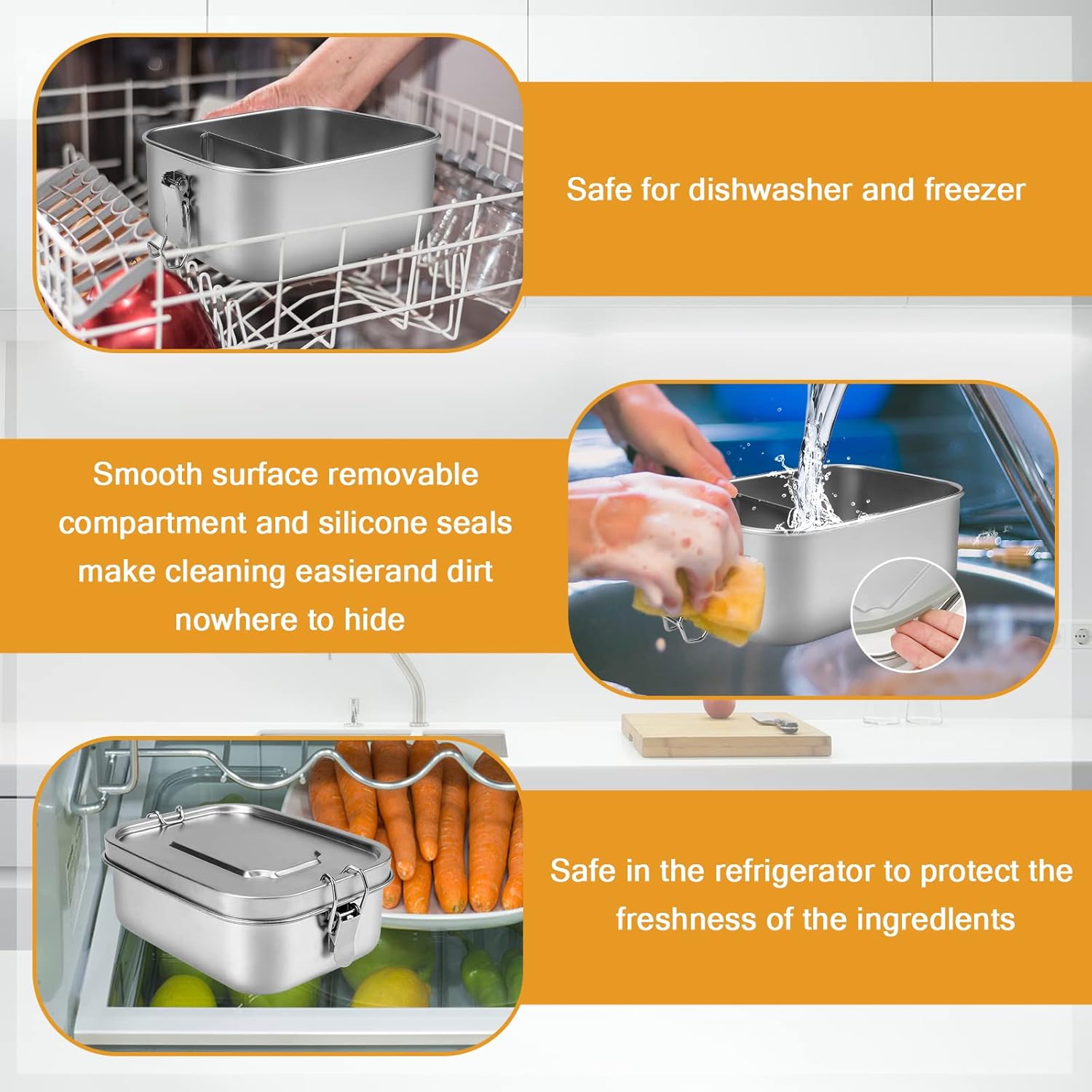 Safe for dishwasher and freezer

Smooth surface removable compartment and silicone seals make cleaning easierand dirt nowhere to hide

Safe in the refrigerator to protect the freshness of the ingredlents