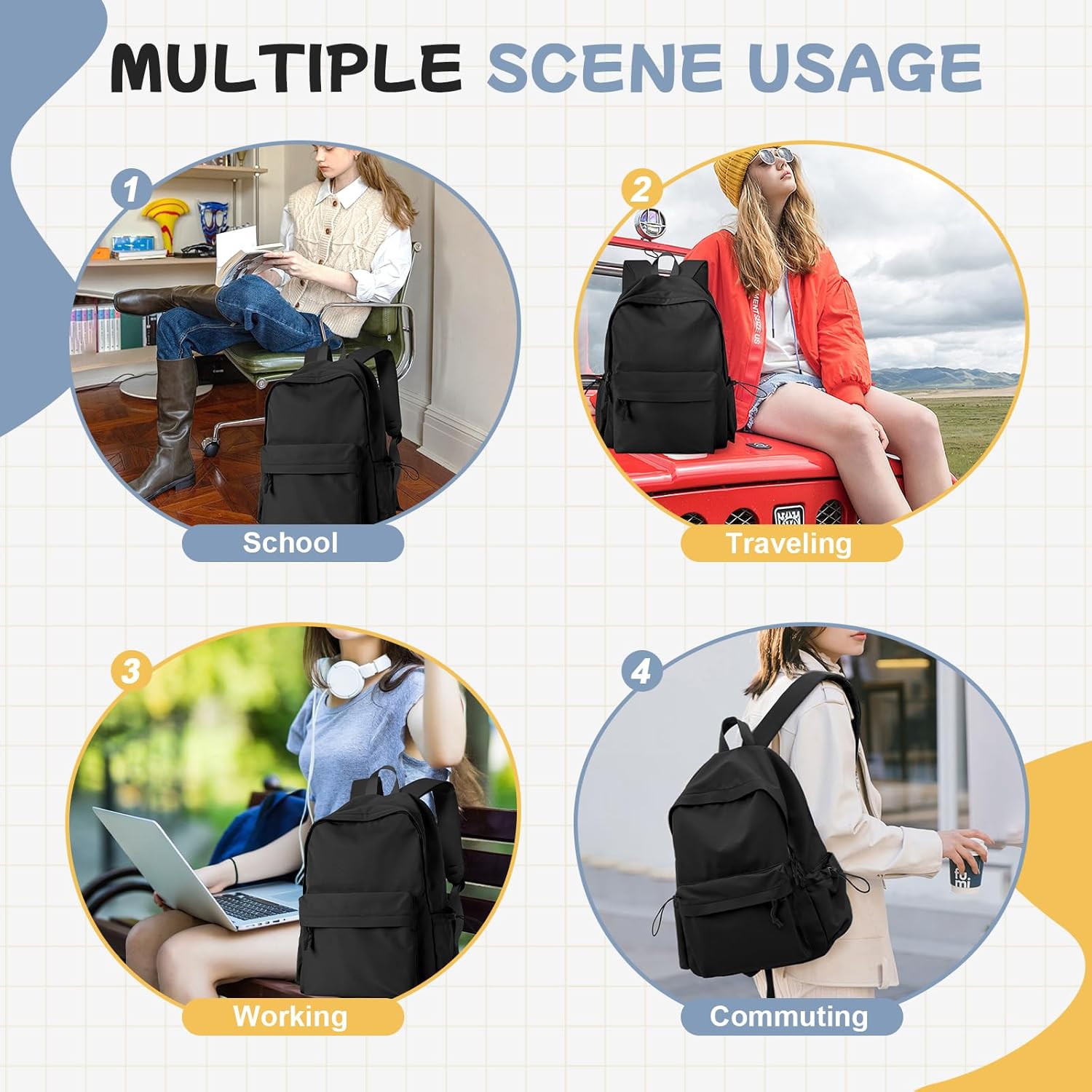 MULTIPLE SCENE USAGE

1

School

2

Traveling

3

Working

4

Commuting