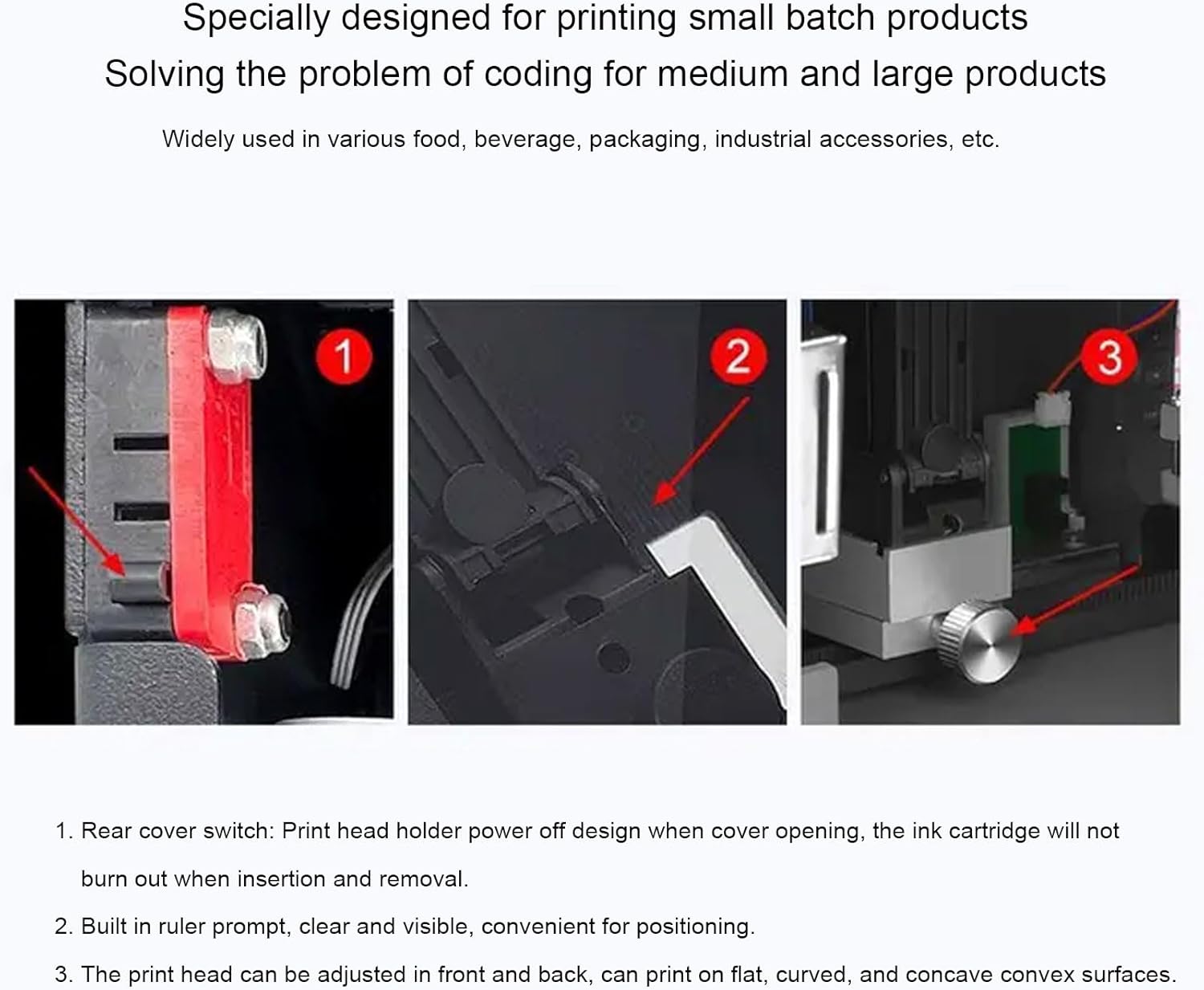 Specially designed for printing small batch products
Solving the problem of coding for medium and large products

Widely used in various food, beverage, packaging, industrial accessories, etc.

1

2

3

1. Rear cover switch: Print head holder power off design when cover opening, the ink cartridge will not burn out when insertion and removal.

2. Built in ruler prompt, clear and visible, convenient for positioning.

3. The print head can be adjusted in front and back, can print on flat, curved, and concave convex surfaces.