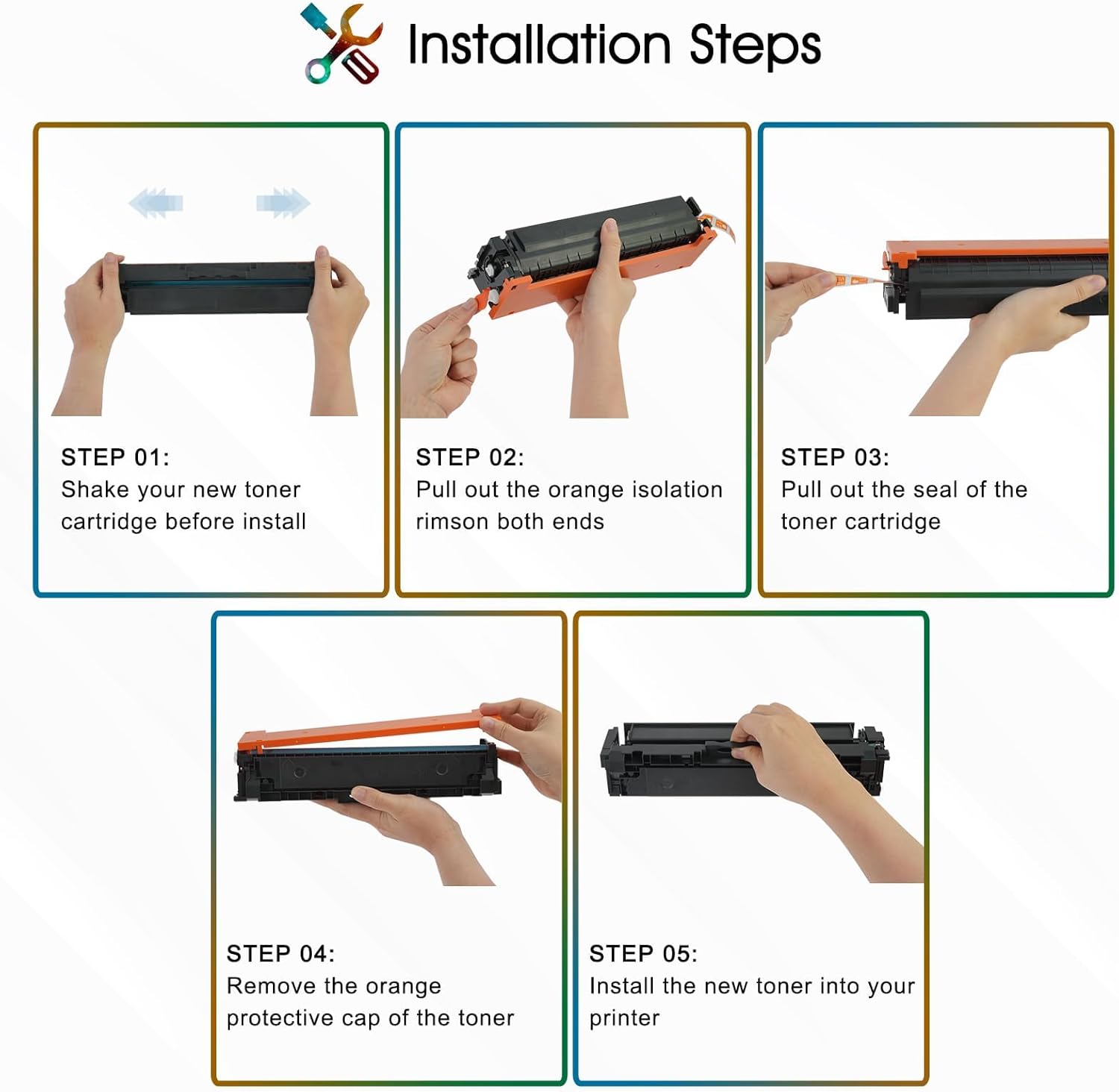 Installation Steps

STEP 01:
Shake your new toner cartridge before install

STEP 02:
Pull out the orange isolation rimson both ends

STEP 03:
Pull out the seal of the toner cartridge

STEP 04:
Remove the orange protective cap of the toner

STEP 05:
Install the new toner into your printer