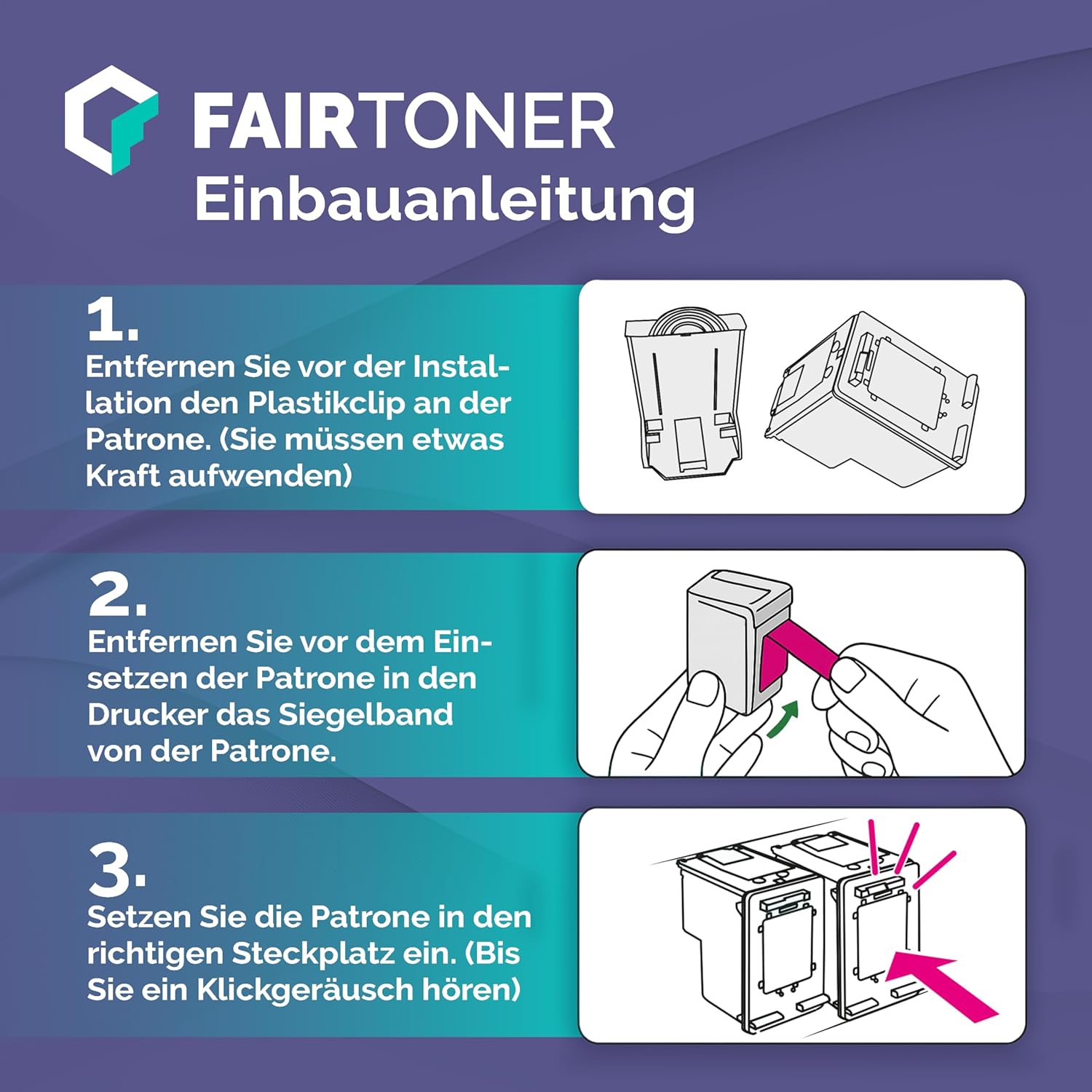 FAIRTONER
Einbauanleitung

1.
Entfernen Sie vor der Installation den Plastikclip an der Patrone. (Sie müssen etwas Kraft aufwenden)

2.
Entfernen Sie vor dem Einsetzen der Patrone in den Drucker das Siegelband von der Patrone.

3.
Setzen Sie die Patrone in den richtigen Steckplatz ein. (Bis Sie ein Klickgeräusch hören)