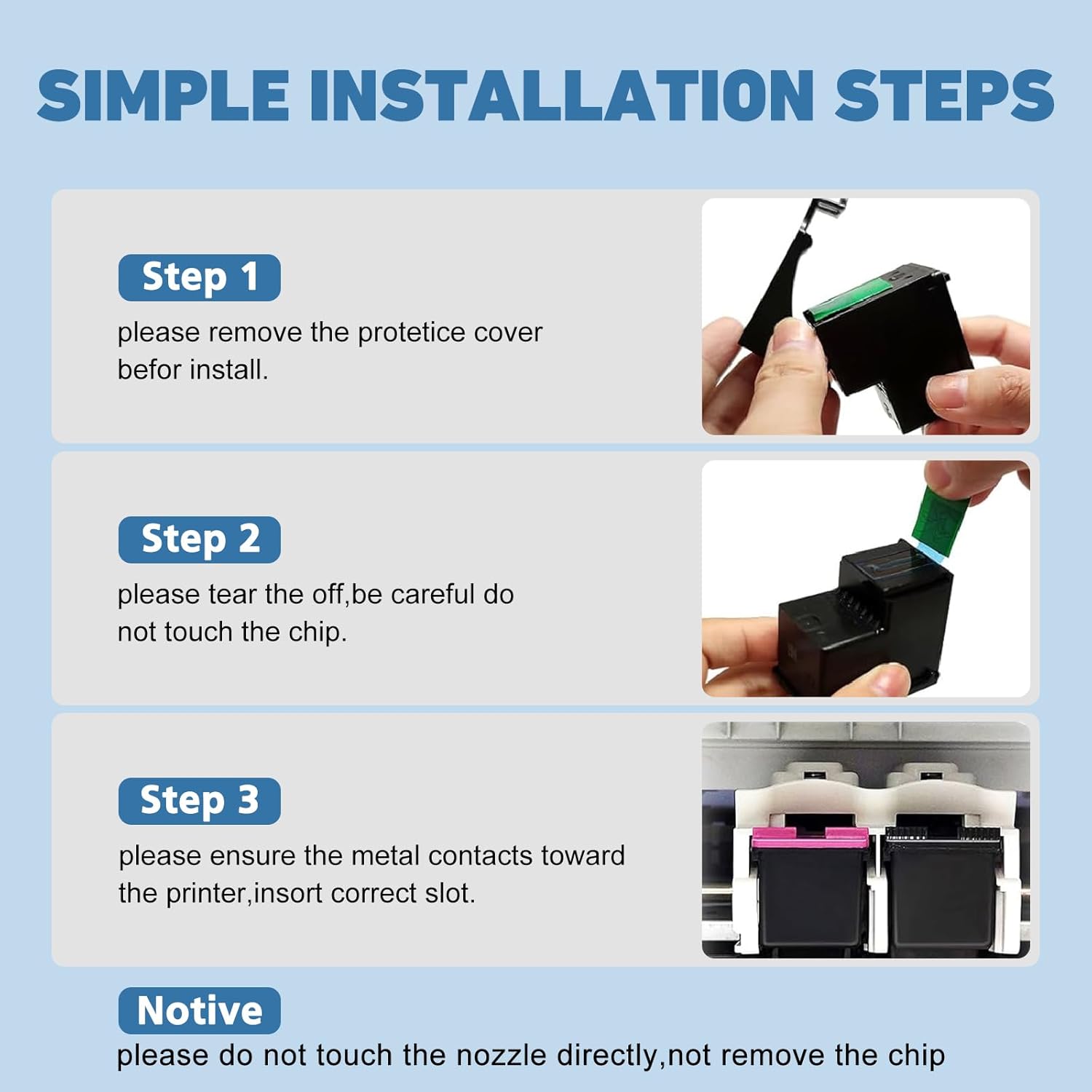 SIMPLE INSTALLATION STEPS

Step 1

please remove the protetice cover befor install.

Step 2

please tear the off,be careful do not touch the chip.

Step 3

please ensure the metal contacts toward the printer,insort correct slot.

Notive

please do not touch the nozzle directly,not remove the chip